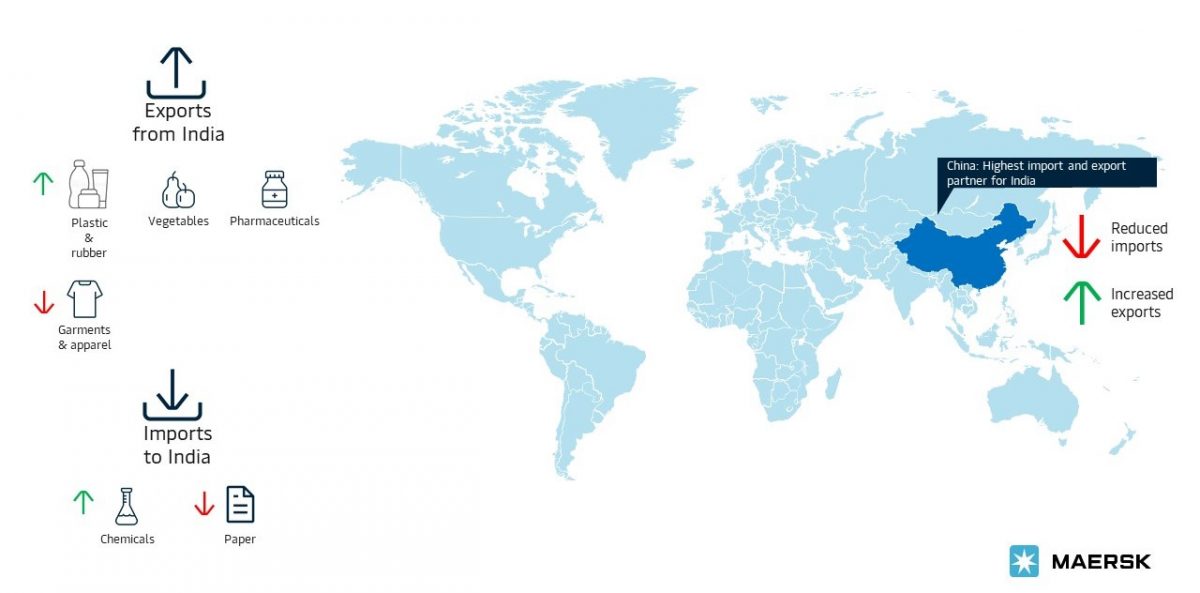 Exports from India

Plastic & rubber

Vegetables

Pharmaceuticals

Garments & apparel

Imports to India

Chemicals

Paper

China: Highest import and export partner for India

Reduced imports

Increased exports

MAERSK